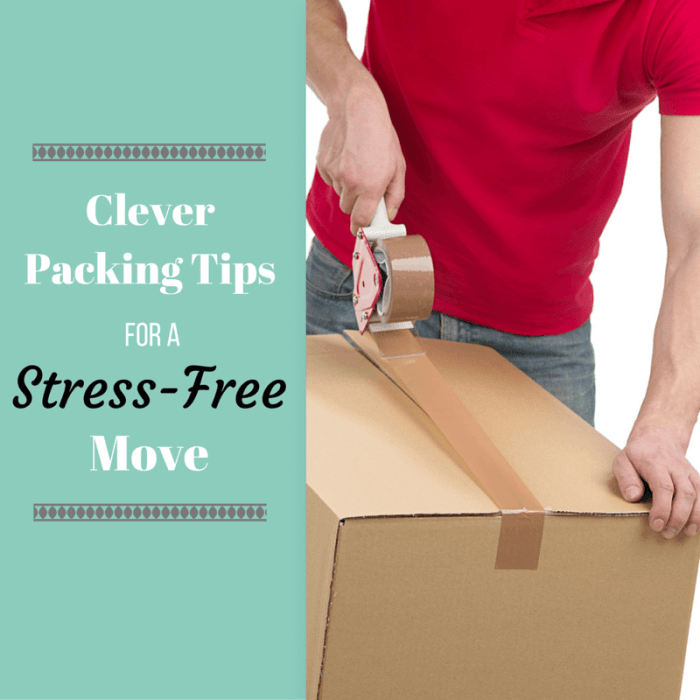 Clever Packing Tips

FOR A

Stress-Free Move