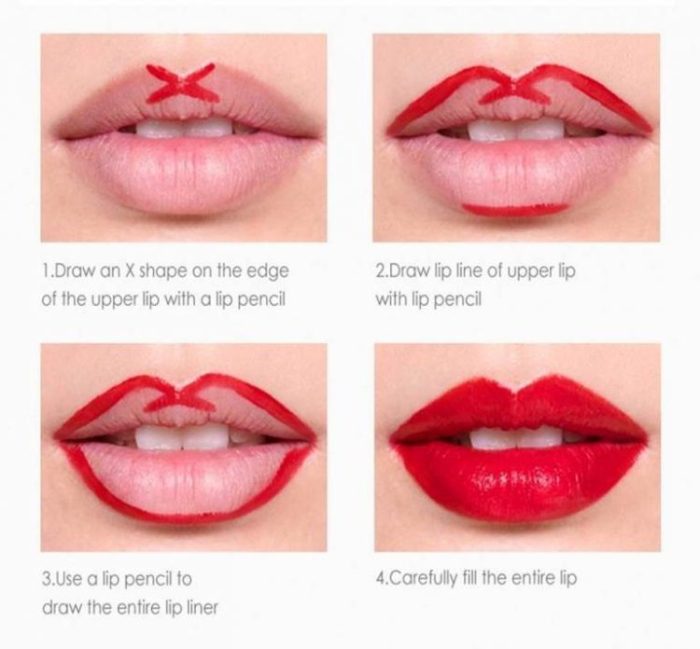 1.Draw an X shape on the edge of the upper lip with a lip pencil

2.Draw lip line of upper lip with lip pencil

3.Use a lip pencil to draw the entire lip liner

4.Carefully fill the entire lip